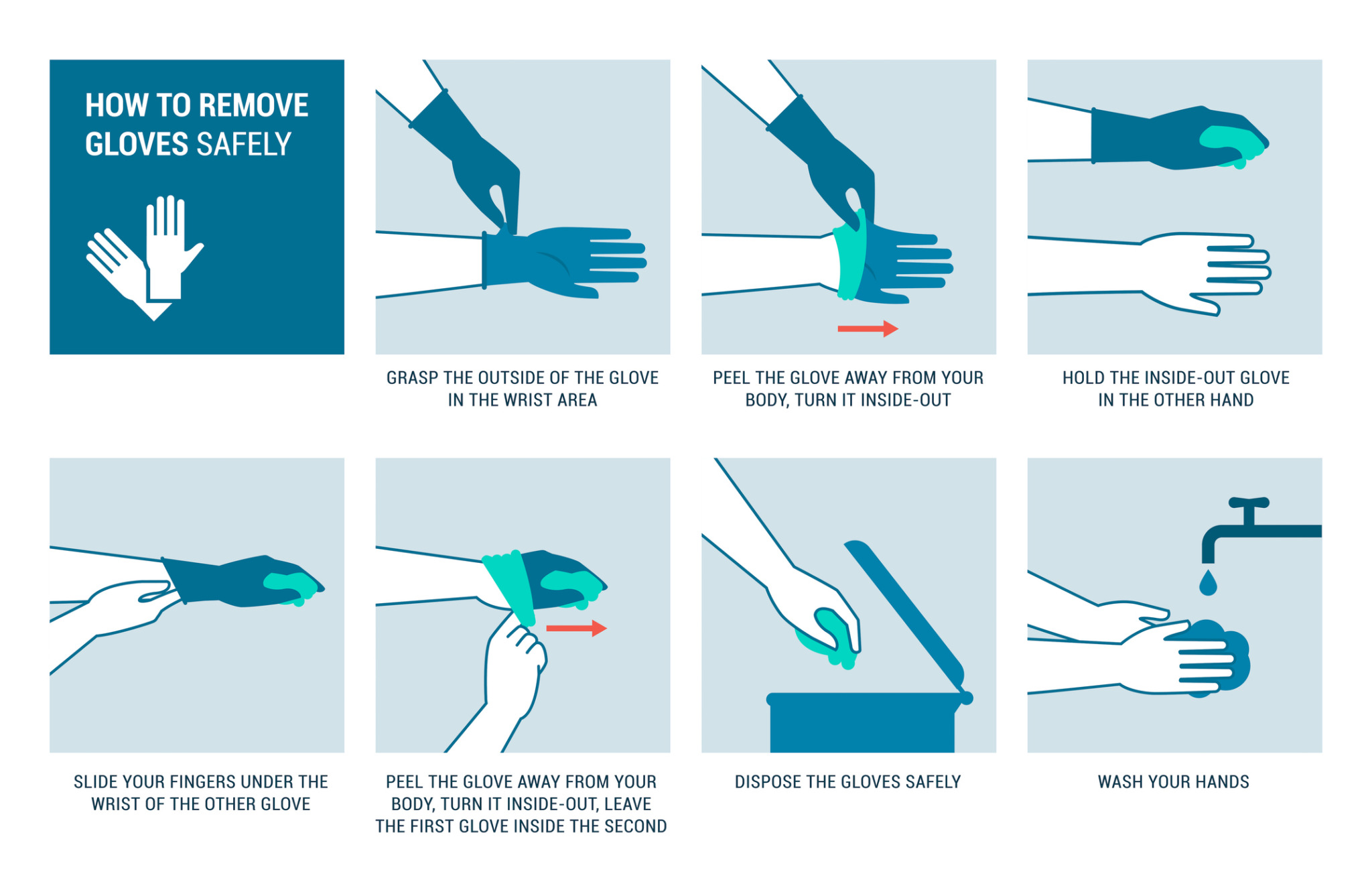 HOW TO REMOVE GLOVES SAFELY

GRASP THE OUTSIDE OF THE GLOVE IN THE WRIST AREA

PEEL THE GLOVE AWAY FROM YOUR BODY, TURN IT INSIDE-OUT

HOLD THE INSIDE-OUT GLOVE IN THE OTHER HAND

SLIDE YOUR FINGERS UNDER THE WRIST OF THE OTHER GLOVE

PEEL THE GLOVE AWAY FROM YOUR BODY, TURN IT INSIDE-OUT, LEAVE THE FIRST GLOVE INSIDE THE SECOND

DISPOSE THE GLOVES SAFELY

WASH YOUR HANDS